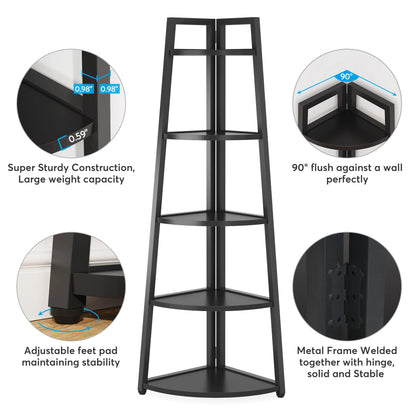 0.98"
0.98"
0.59"

Super Sturdy Construction, Large weight capacity

90°

90° flush against a wall perfectly

Adjustable feet pad maintaining stability

Metal Frame Welded together with hinge, solid and Stable