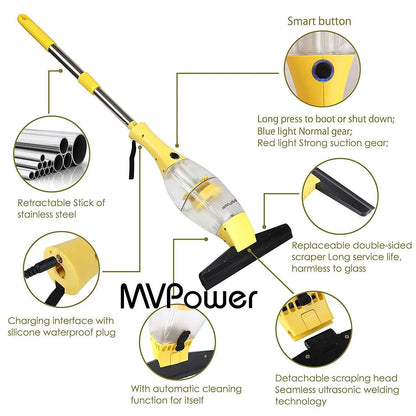 Smart button

Long press to boot or shut down;
Blue light Normal gear;
Red light Strong suction gear;

Retractable Stick of stainless steel

Replaceable double-sided scraper Long service life, harmless to glass

MVPower

Charging interface with silicone waterproof plug

With automatic cleaning function for itself

Detachable scraping head Seamless ultrasonic welding technology