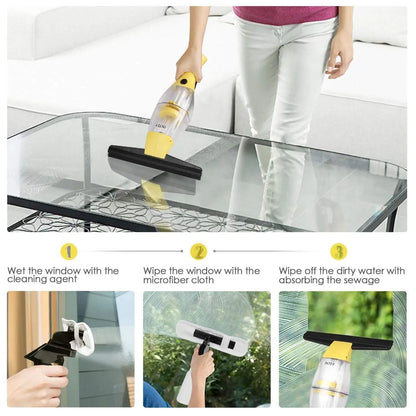 1

Wet the window with the cleaning agent

2

Wipe the window with the microfiber cloth

3

Wipe off the dirty water with absorbing the sewage