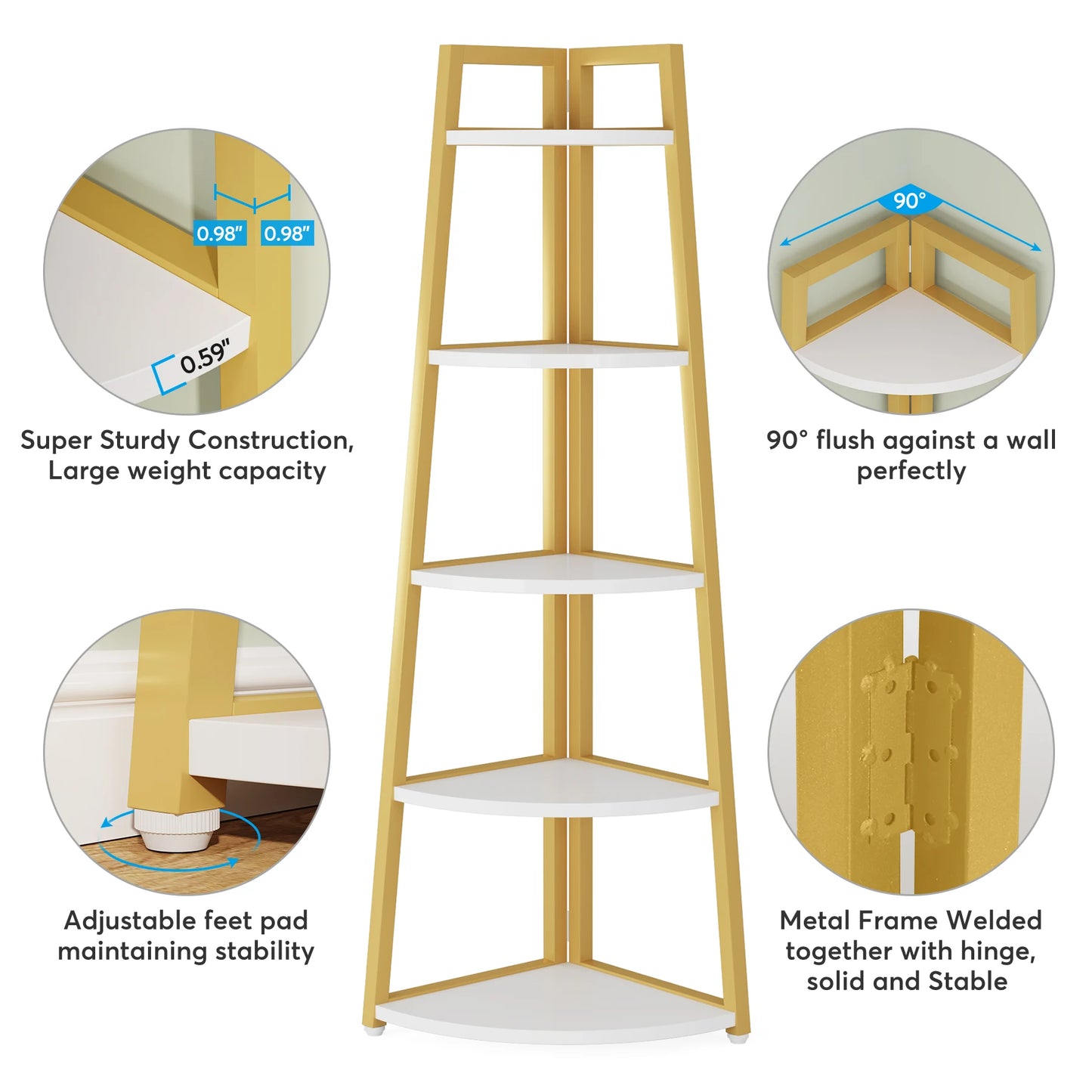 0.98"
0.98"
0.59"

Super Sturdy Construction, Large weight capacity

90°

90° flush against a wall perfectly

Adjustable feet pad maintaining stability

Metal Frame Welded together with hinge, solid and Stable